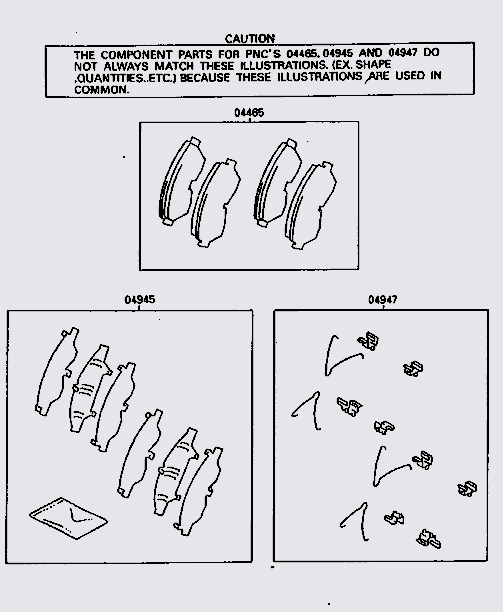 CAUTION

THE COMPONENT PARTS FOR PNC'S 04465, 04945 AND 04947 DO NOT ALWAYS MATCH THESE ILLUSTRATIONS. (EX. SHAPE ,QUANTITIES..ETC.) BECAUSE THESE ILLUSTRATIONS ARE USED IN COMMON.

04465

04945

04947